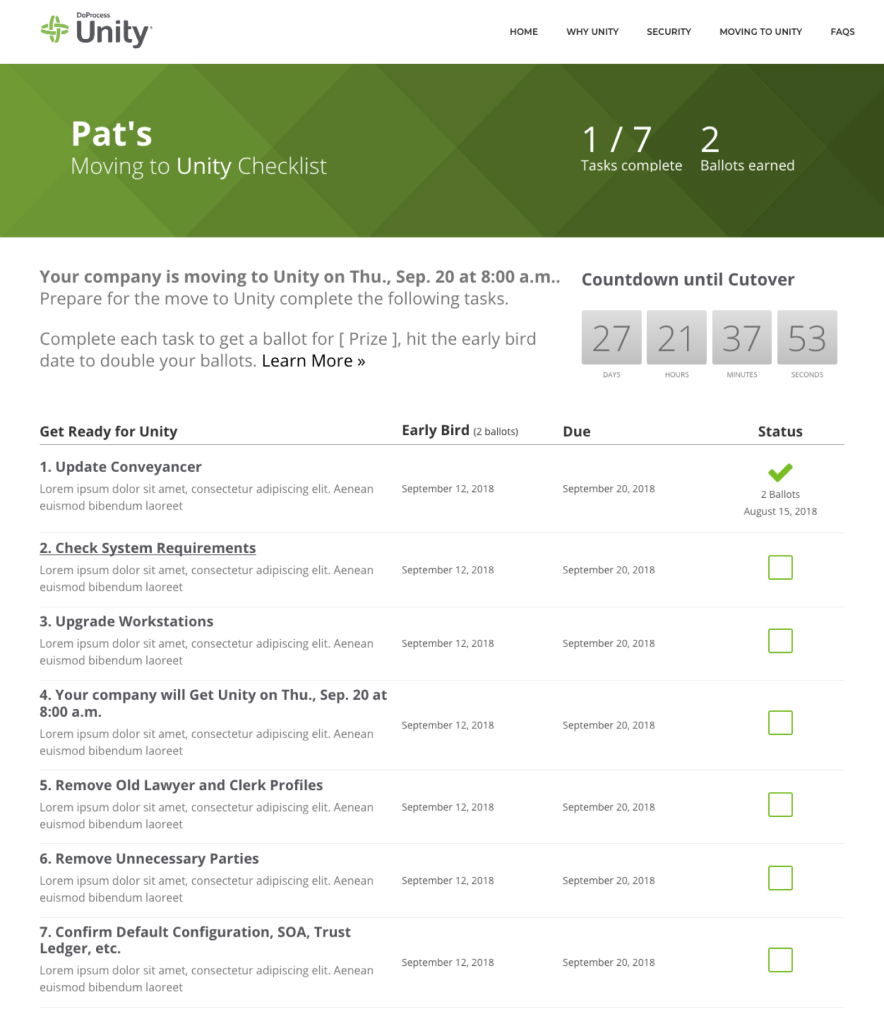 DoProcess Unity

HOME WHY UNITY SECURITY MOVING TO UNITY FAQS

Pat's
Moving to Unity Checklist

1 / 7
Tasks complete

2
Ballots earned

Your company is moving to Unity on Thu., Sep. 20 at 8:00 a.m..
Prepare for the move to Unity complete the following tasks.

Complete each task to get a ballot for [ Prize ], hit the early bird date to double your ballots. Learn More »

Countdown until Cutover

27 DAYS 21 HOURS 37 MINUTES 53 SECONDS

| Get Ready for Unity | Early Bird (2 ballots) | Due | Status |
|---|---|---|---|
| 1. Update Conveyancer Lorem ipsum dolor sit amet, consectetur adipiscing elit. Aenean euismod bibendum laoreet | September 12, 2018 | September 20, 2018 | 2 Ballots August 15, 2018 |
| 2. Check System Requirements Lorem ipsum dolor sit amet, consectetur adipiscing elit. Aenean euismod bibendum laoreet | September 12, 2018 | September 20, 2018 | |
| 3. Upgrade Workstations Lorem ipsum dolor sit amet, consectetur adipiscing elit. Aenean euismod bibendum laoreet | September 12, 2018 | September 20, 2018 | |
| 4. Your company will Get Unity on Thu., Sep. 20 at 8:00 a.m. Lorem ipsum dolor sit amet, consectetur adipiscing elit. Aenean euismod bibendum laoreet | September 12, 2018 | September 20, 2018 | |
| 5. Remove Old Lawyer and Clerk Profiles Lorem ipsum dolor sit amet, consectetur adipiscing elit. Aenean euismod bibendum laoreet | September 12, 2018 | September 20, 2018 | |
| 6. Remove Unnecessary Parties Lorem ipsum dolor sit amet, consectetur adipiscing elit. Aenean euismod bibendum laoreet | September 12, 2018 | September 20, 2018 | |
| 7. Confirm Default Configuration, SOA, Trust Ledger, etc. Lorem ipsum dolor sit amet, consectetur adipiscing elit. Aenean euismod bibendum laoreet | September 12, 2018 | September 20, 2018 | |